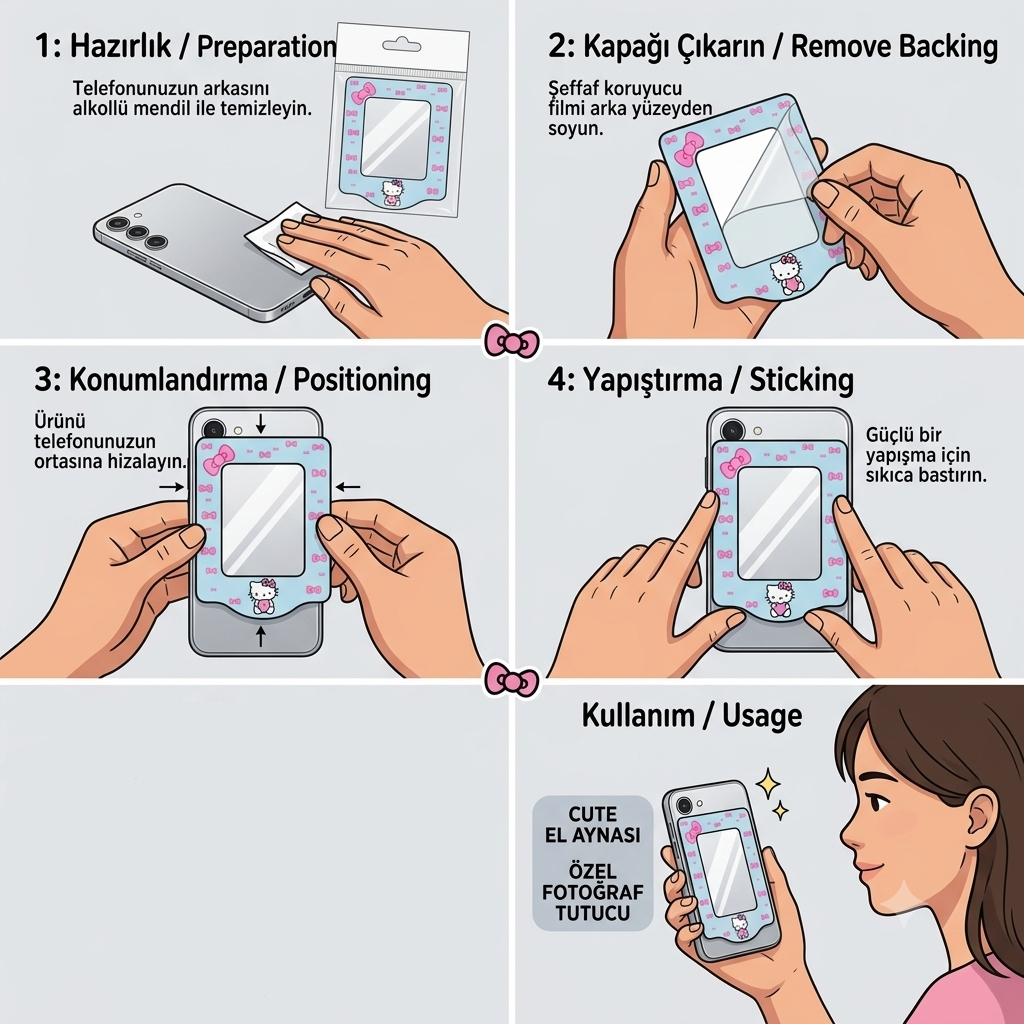 1: Hazırlık / Preparation

Telefonunuzun arkasını alkollü mendil ile temizleyin.

2: Kapağı Çıkarın / Remove Backing

Şeffaf koruyucu filmi arka yüzeyden soyun.

3: Konumlandırma / Positioning

Ürünü telefonunuzun ortasına hizalayın.

4: Yapıştırma / Sticking

Güçlü bir yapışma için sıkıca bastırın.

Kullanım / Usage

CUTE EL AYNASI

ÖZEL FOTOĞRAF TUTUCU