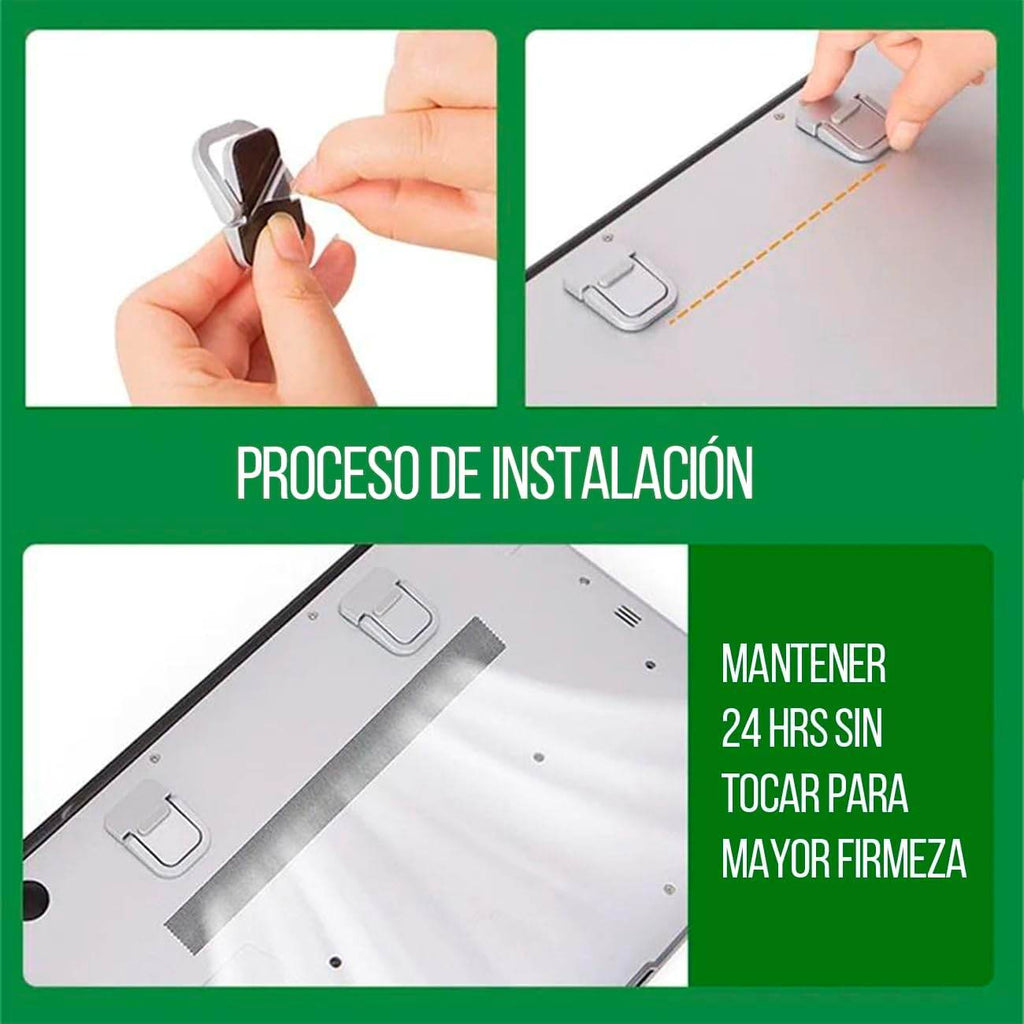 PROCESO DE INSTALACIÓN

MANTENER
24 HRS SIN
TOCAR PARA
MAYOR FIRMEZA