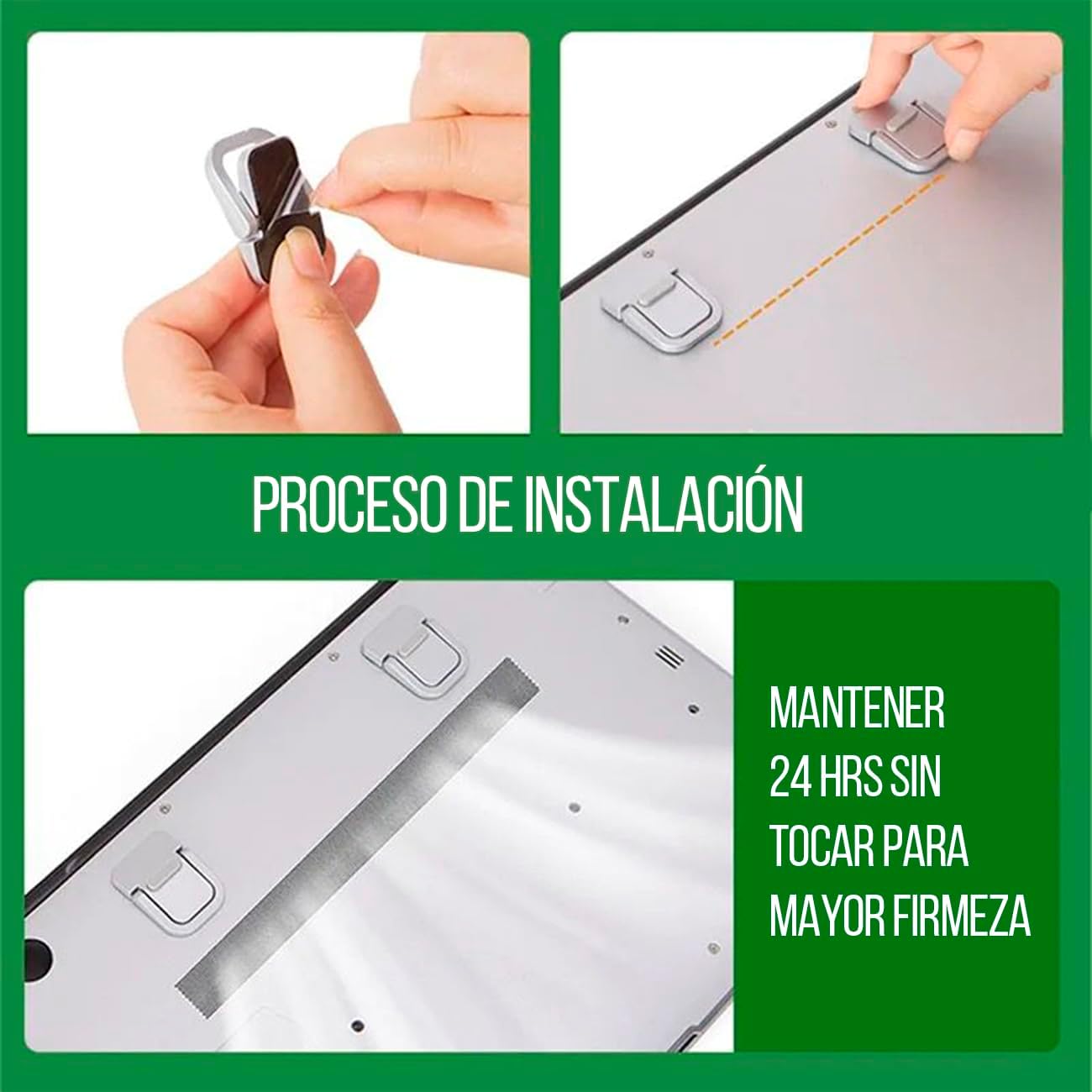 PROCESO DE INSTALACIÓN

MANTENER 24 HRS SIN TOCAR PARA MAYOR FIRMEZA