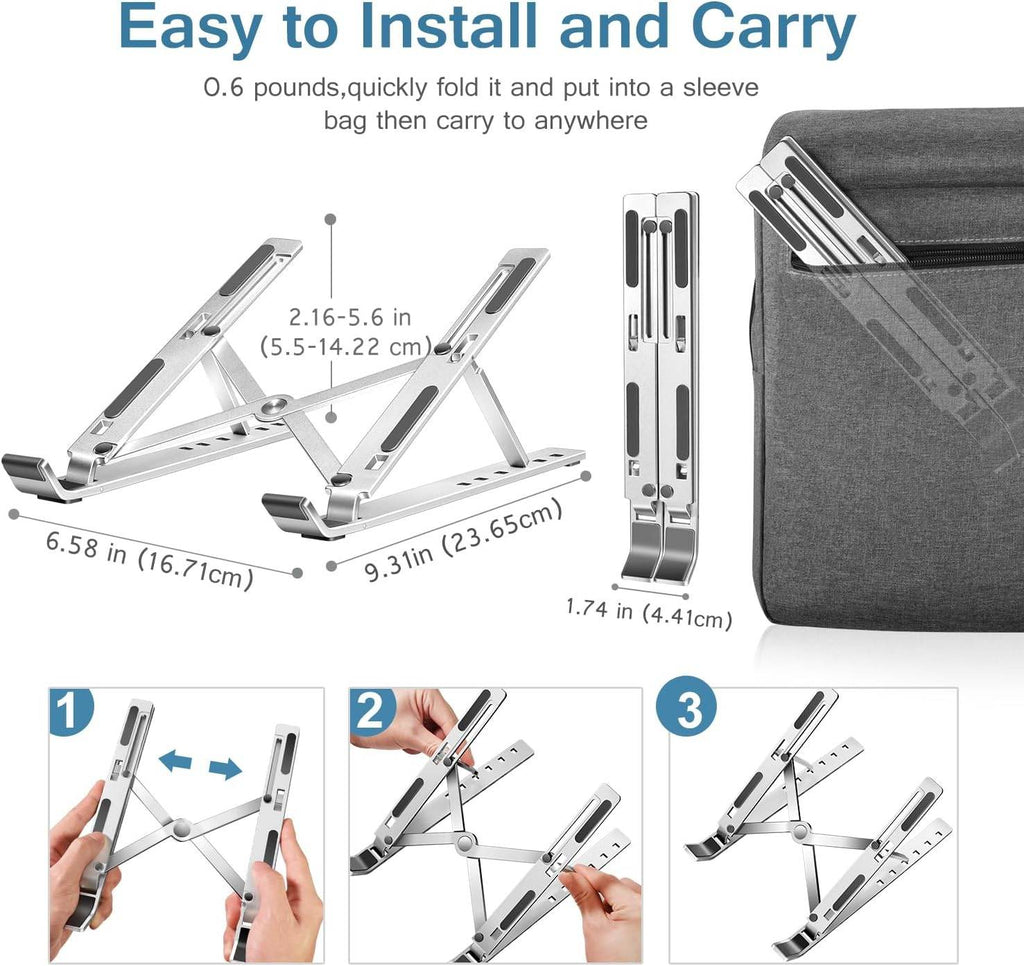 Easy to Install and Carry

0.6 pounds,quickly fold it and put into a sleeve bag then carry to anywhere

2.16-5.6 in
(5.5-14.22 cm)

6.58 in (16.71cm)

9.31in (23.65cm)

1.74 in (4.41cm)

1

2

3