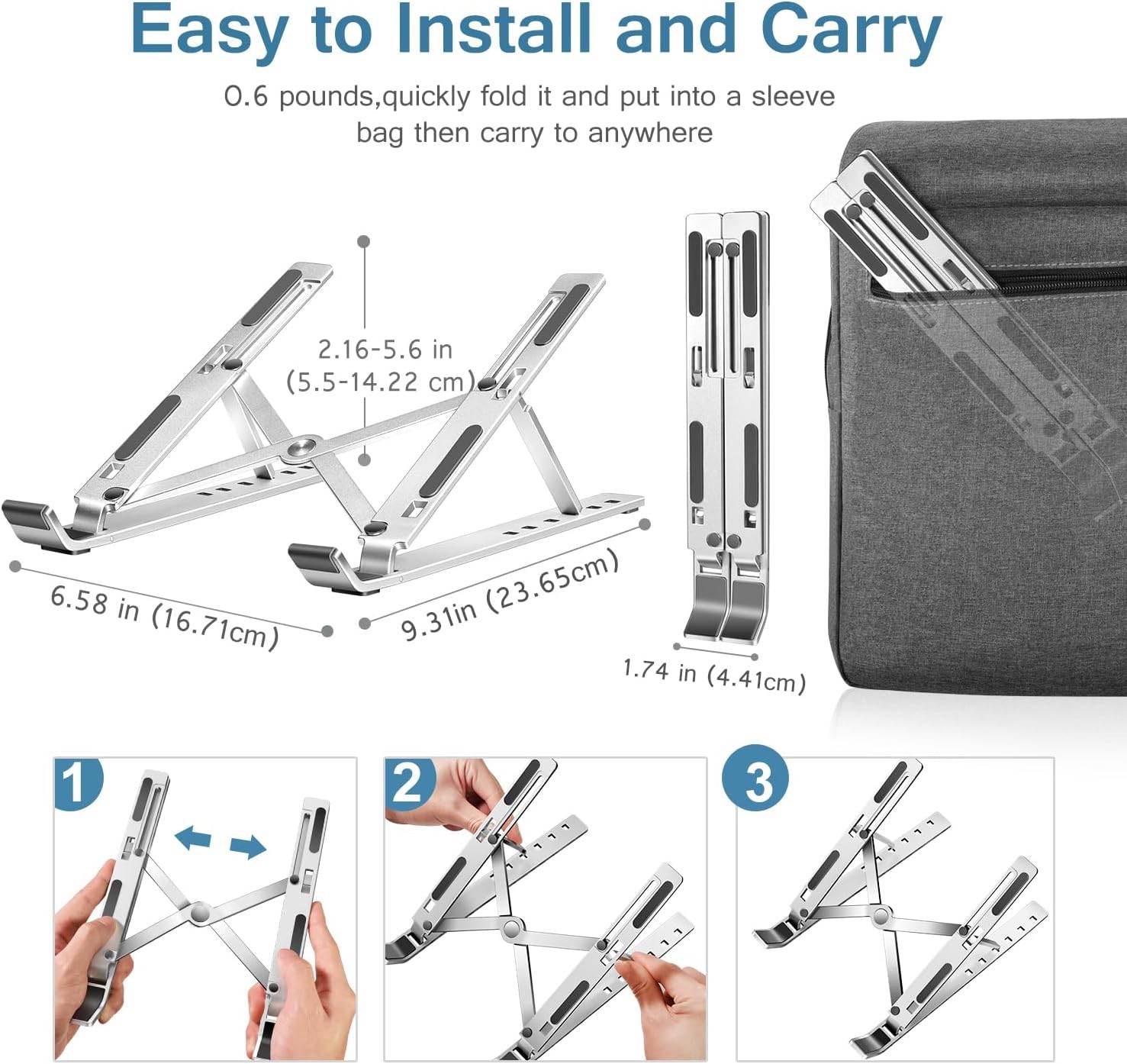 Easy to Install and Carry

0.6 pounds,quickly fold it and put into a sleeve bag then carry to anywhere

2.16-5.6 in
(5.5-14.22 cm)

6.58 in (16.71cm)

9.31in (23.65cm)

1.74 in (4.41cm)

1

2

3