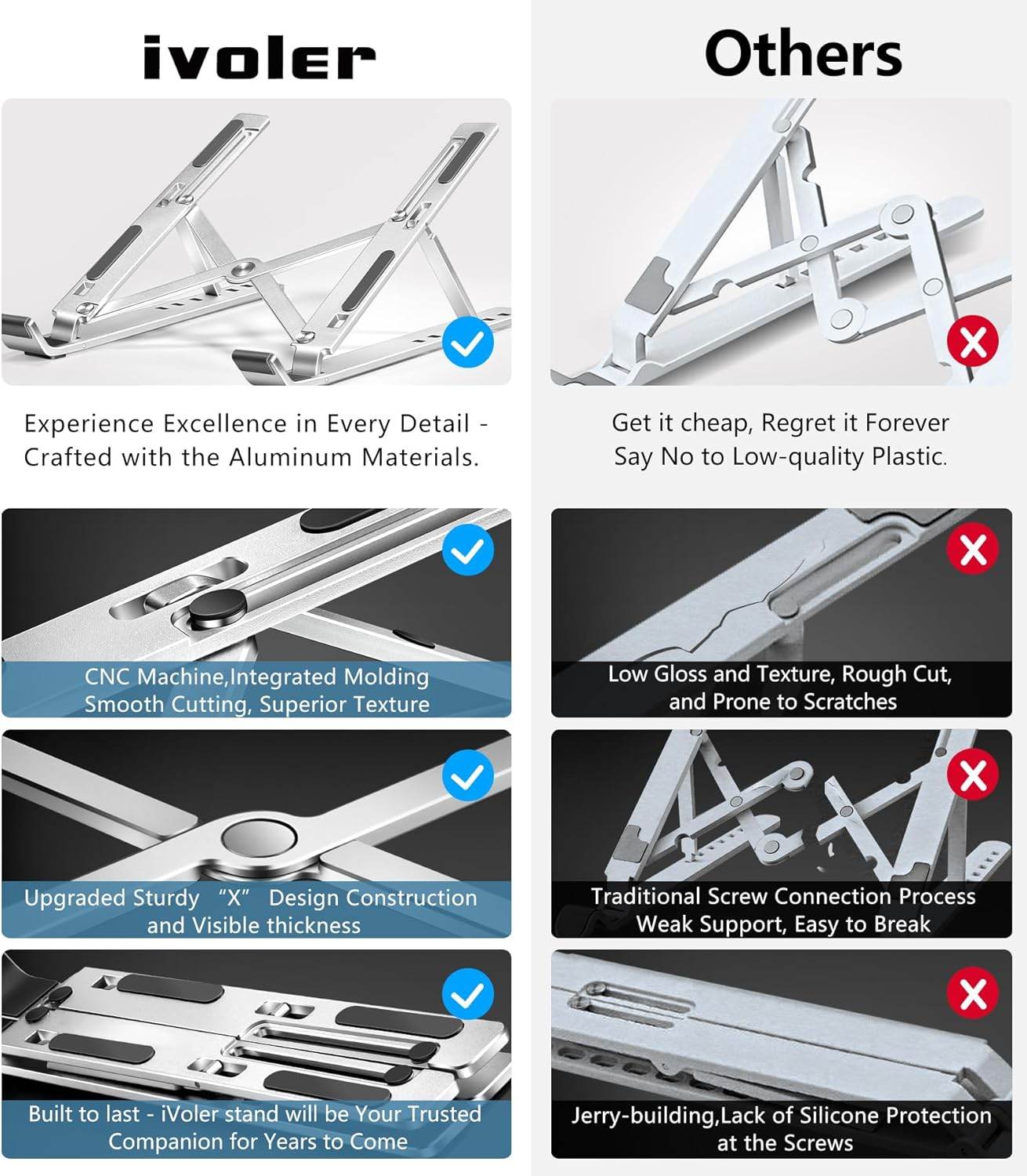 ivoler

Experience Excellence in Every Detail - Crafted with the Aluminum Materials.

CNC Machine,Integrated Molding Smooth Cutting, Superior Texture

Upgraded Sturdy "X" Design Construction and Visible thickness

Built to last - iVoler stand will be Your Trusted Companion for Years to Come

Others

Get it cheap, Regret it Forever Say No to Low-quality Plastic.

Low Gloss and Texture, Rough Cut, and Prone to Scratches

Traditional Screw Connection Process Weak Support, Easy to Break

Jerry-building,Lack of Silicone Protection at the Screws